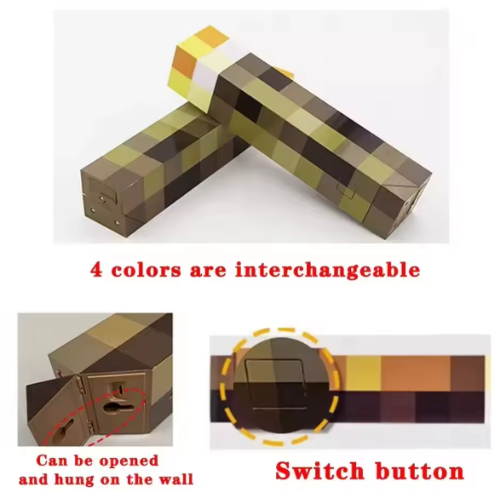 4 colors are interchangeable

Can be opened and hung on the wall

Switch button